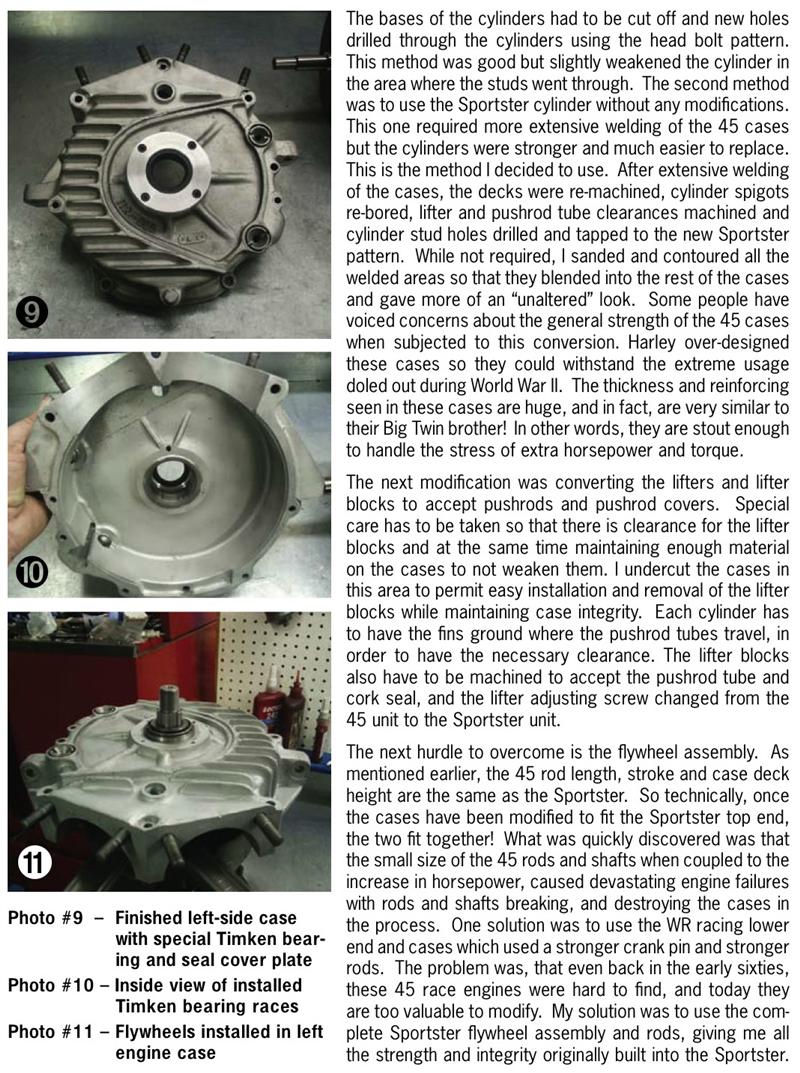 9

10

11

Photo #9 – Finished left-side case with special Timken bearing and seal cover plate

Photo #10 – Inside view of installed Timken bearing races

Photo #11 – Flywheels installed in left engine case

The bases of the cylinders had to be cut off and new holes drilled through the cylinders using the head bolt pattern. This method was good but slightly weakened the cylinder in the area where the studs went through. The second method was to use the Sportster cylinder without any modifications. This one required more extensive welding of the 45 cases but the cylinders were stronger and much easier to replace. This is the method I decided to use. After extensive welding of the cases, the decks were re-machined, cylinder spigots re-bored, lifter and pushrod tube clearances machined and cylinder stud holes drilled and tapped to the new Sportster pattern. While not required, I sanded and contoured all the welded areas so that they blended into the rest of the cases and gave more of an "unaltered" look. Some people have voiced concerns about the general strength of the 45 cases when subjected to this conversion. Harley over-designed these cases so they could withstand the extreme usage doled out during World War II. The thickness and reinforcing seen in these cases are huge, and in fact, are very similar to their Big Twin brother! In other words, they are stout enough to handle the stress of extra horsepower and torque.

The next modification was converting the lifters and lifter blocks to accept pushrods and pushrod covers. Special care has to be taken so that there is clearance for the lifter blocks and at the same time maintaining enough material on the cases to not weaken them. I undercut the cases in this area to permit easy installation and removal of the lifter blocks while maintaining case integrity. Each cylinder has to have the fins ground where the pushrod tubes travel, in order to have the necessary clearance. The lifter blocks also have to be machined to accept the pushrod tube and cork seal, and the lifter adjusting screw changed from the 45 unit to the Sportster unit.

The next hurdle to overcome is the flywheel assembly. As mentioned earlier, the 45 rod length, stroke and case deck height are the same as the Sportster. So technically, once the cases have been modified to fit the Sportster top end, the two fit together! What was quickly discovered was that the small size of the 45 rods and shafts when coupled to the increase in horsepower, caused devastating engine failures with rods and shafts breaking, and destroying the cases in the process. One solution was to use the WR racing lower end and cases which used a stronger crank pin and stronger rods. The problem was, that even back in the early sixties, these 45 race engines were hard to find, and today they are too valuable to modify. My solution was to use the complete Sportster flywheel assembly and rods, giving me all the strength and integrity originally built into the Sportster.